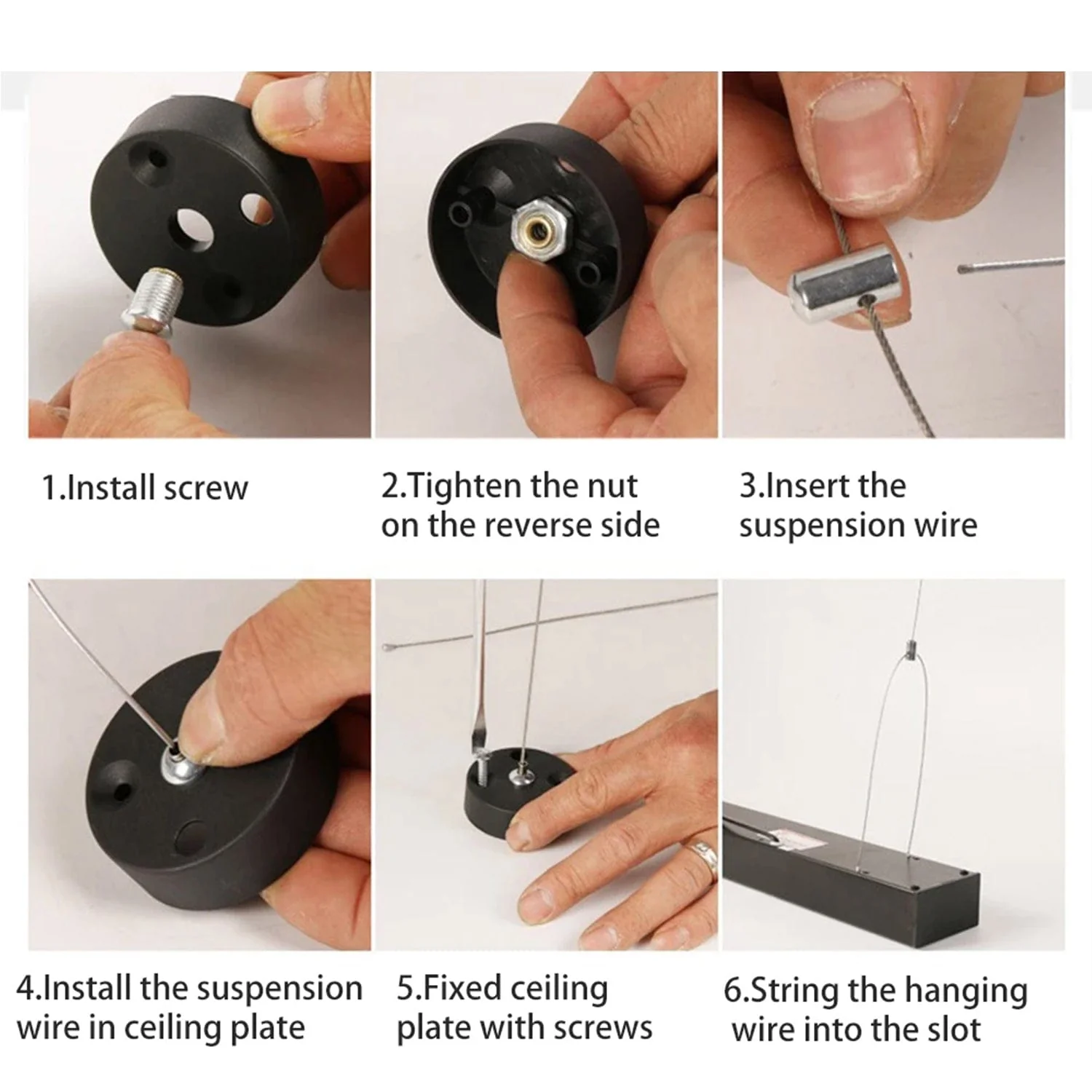 1.Install screw

2.Tighten the nut on the reverse side

3.Insert the suspension wire

4.Install the suspension wire in ceiling plate

5.Fixed ceiling plate with screws

6.String the hanging wire into the slot